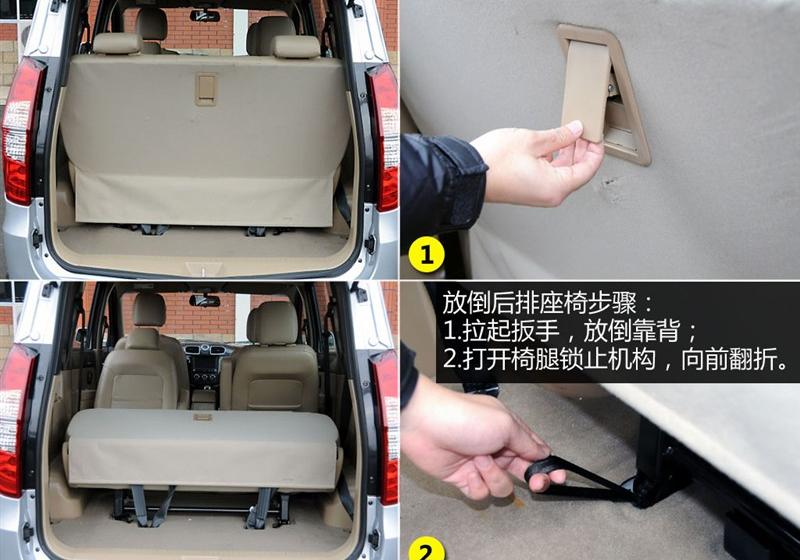 1

放倒后排座椅步骤：
1.拉起扳手，放倒靠背；
2.打开椅腿锁止机构，向前翻折。

2